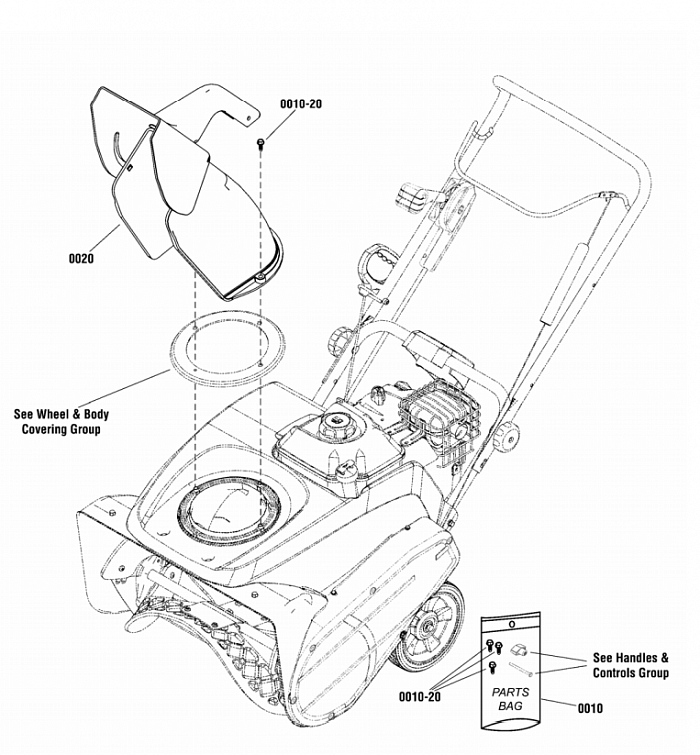 0010-20

0020

See Wheel & Body Covering Group

See Handles & Controls Group

0010-20

PARTS BAG

0010