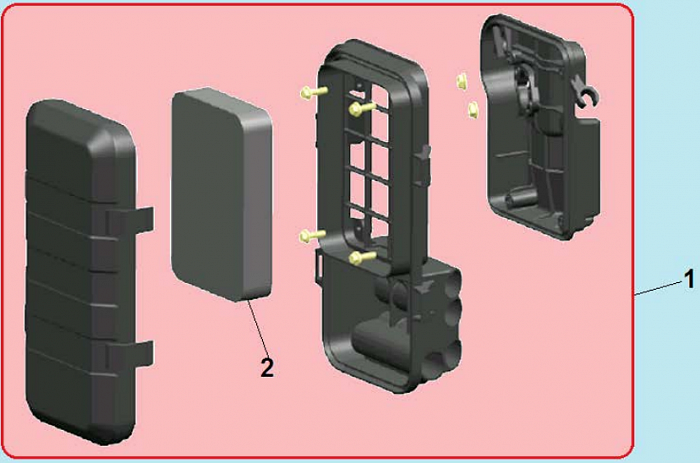 2

1